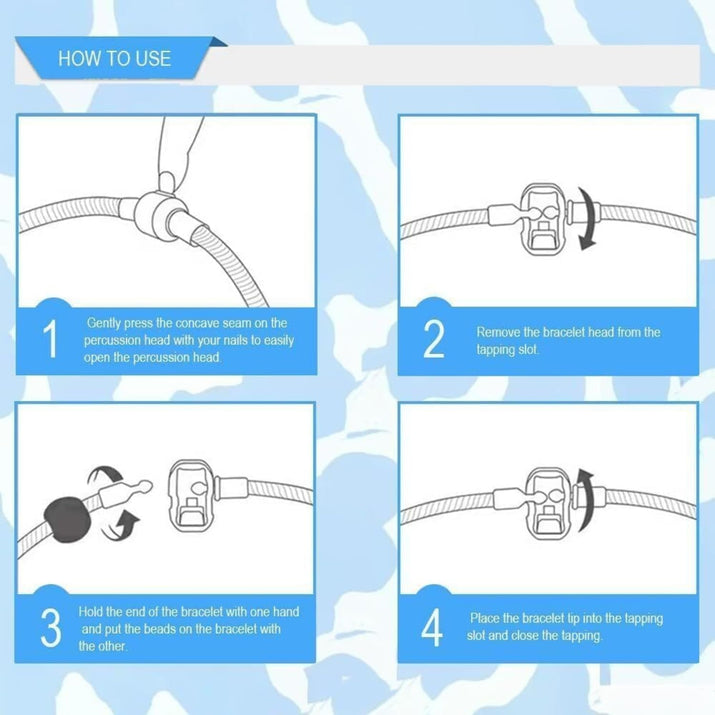 HOW TO USE

1 Gently press the concave seam on the percussion head with your nails to easily open the percussion head.

2 Remove the bracelet head from the tapping slot.

3 Hold the end of the bracelet with one hand and put the beads on the bracelet with the other.

4 Place the bracelet tip into the tapping slot and close the tapping.